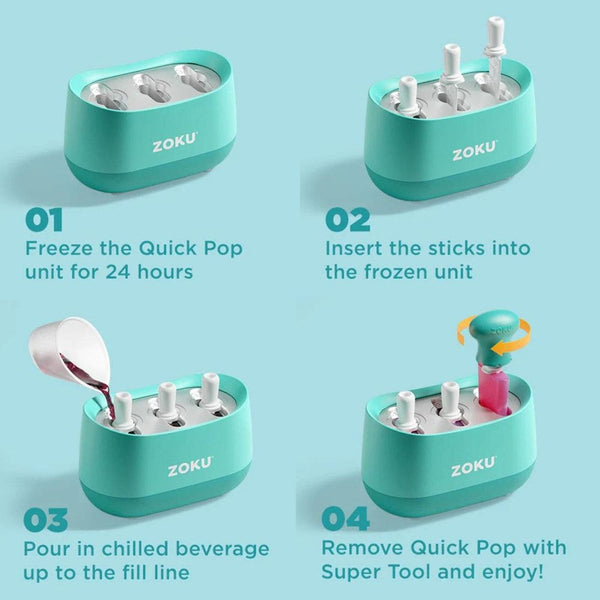 ZOKU

01
Freeze the Quick Pop unit for 24 hours

ZOKU

02
Insert the sticks into the frozen unit

ZOKU

03
Pour in chilled beverage up to the fill line

ZOKU

ZOKU

04
Remove Quick Pop with Super Tool and enjoy!