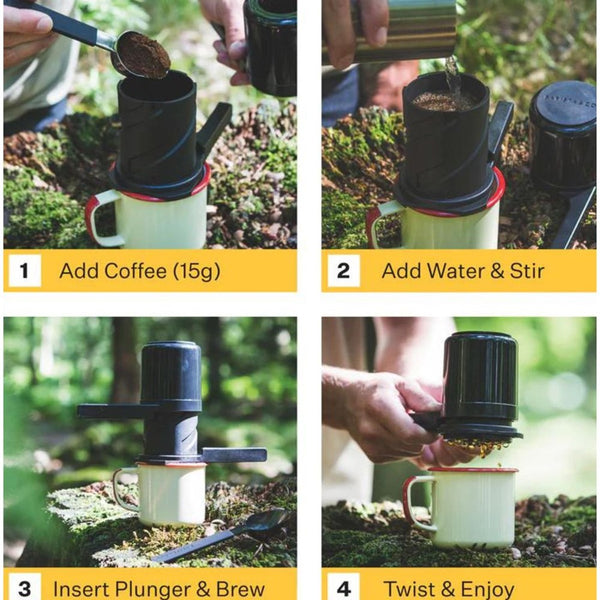 1 Add Coffee (15g)

2 Add Water & Stir

3 Insert Plunger & Brew

4 Twist & Enjoy